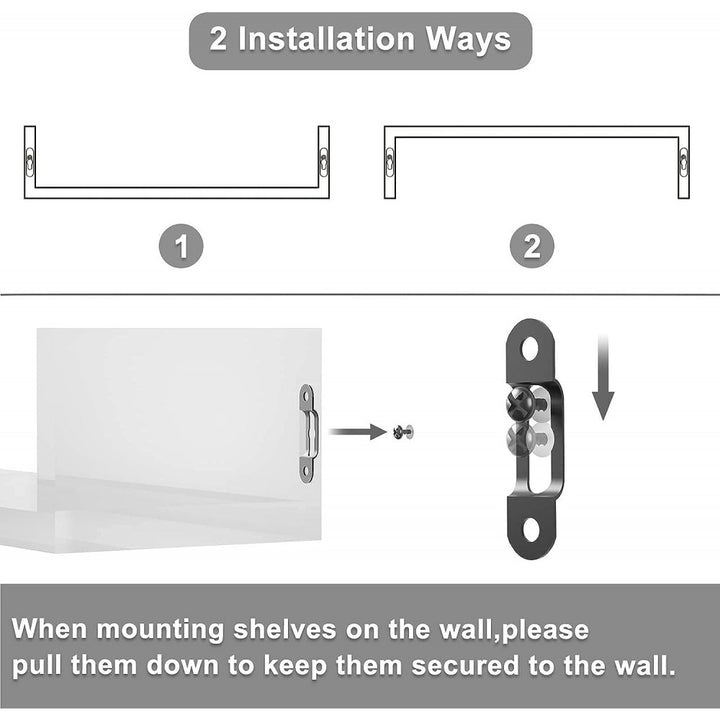 2 Installation Ways

1

2

When mounting shelves on the wall,please pull them down to keep them secured to the wall.