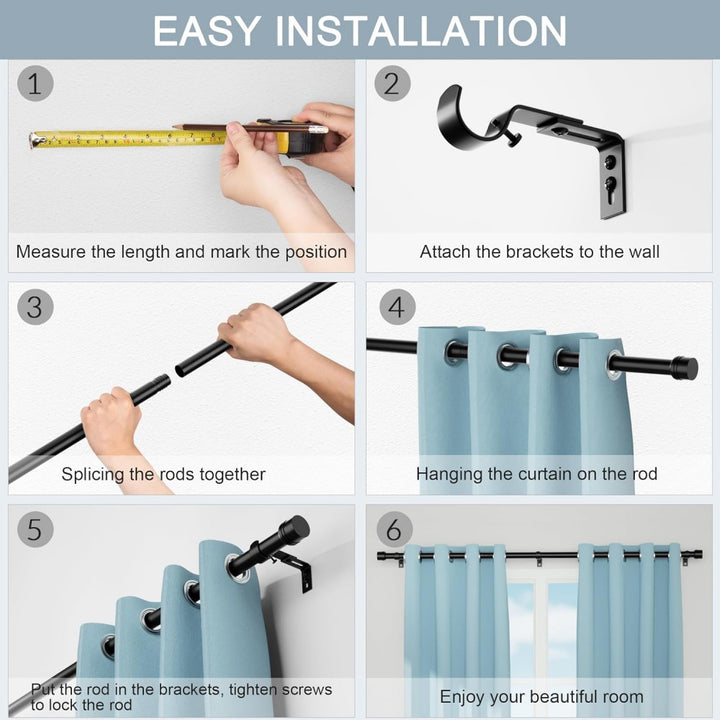 EASY INSTALLATION

1
Measure the length and mark the position

2
Attach the brackets to the wall

3
Splicing the rods together

4
Hanging the curtain on the rod

5
Put the rod in the brackets, tighten screws to lock the rod

6
Enjoy your beautiful room