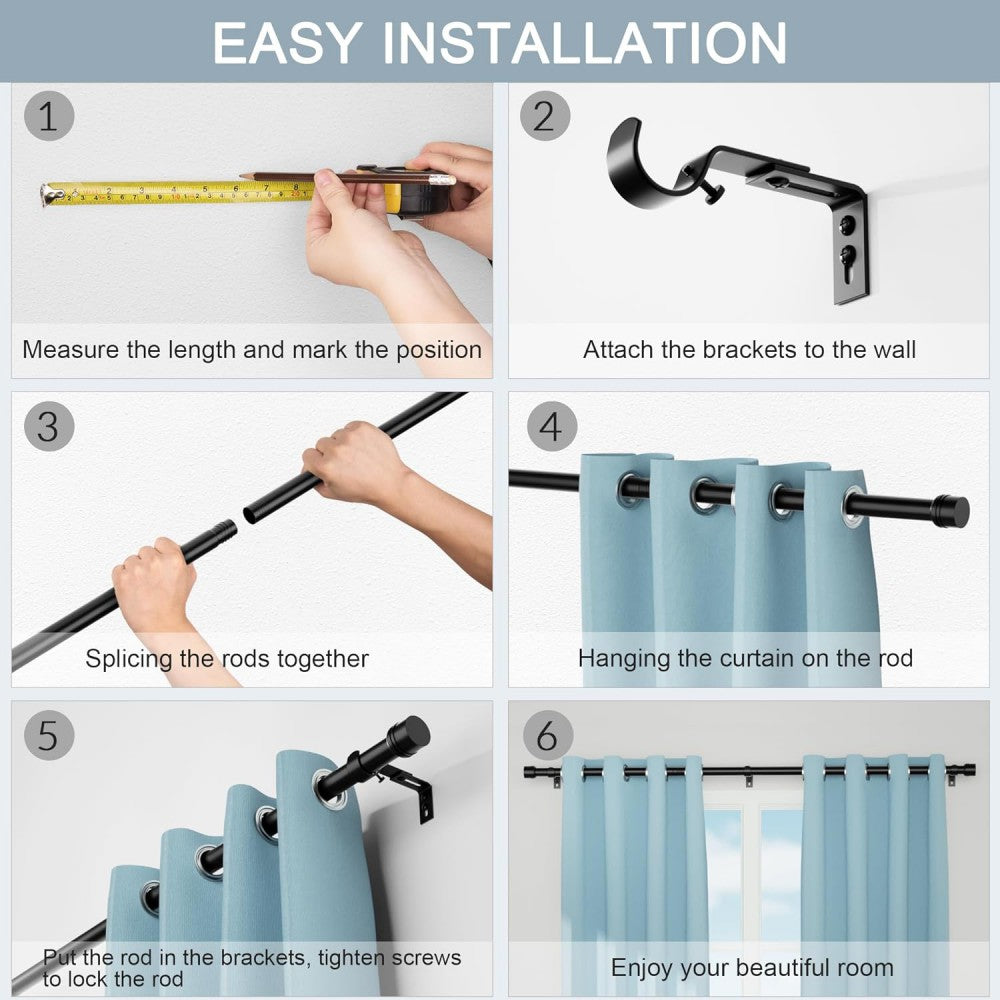 EASY INSTALLATION

1

Measure the length and mark the position

2

Attach the brackets to the wall

3

Splicing the rods together

4

Hanging the curtain on the rod

5

Put the rod in the brackets, tighten screws to lock the rod

6

Enjoy your beautiful room